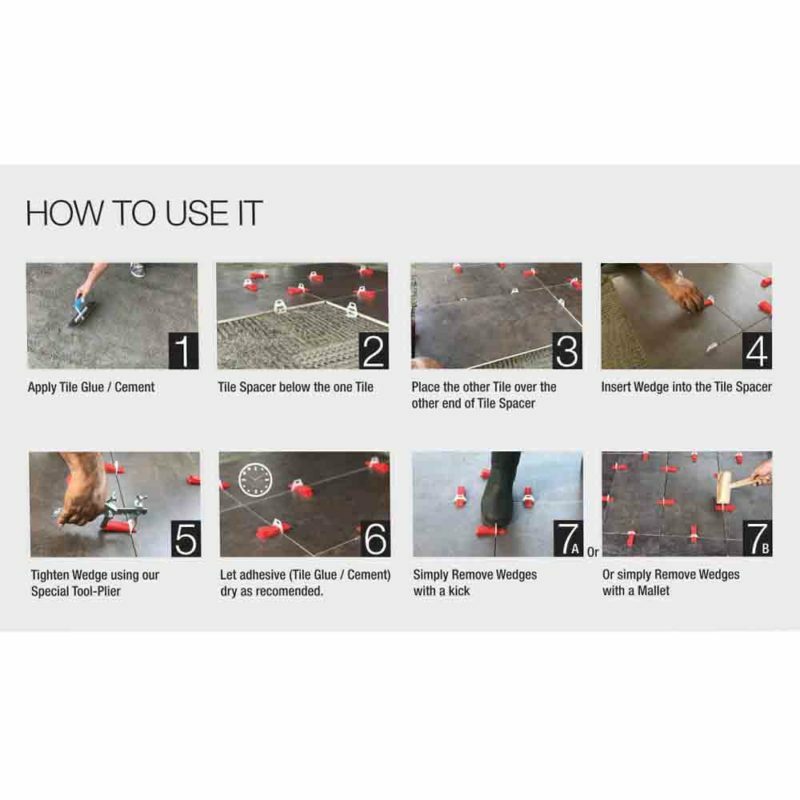 HOW TO USE IT

1
Apply Tile Glue / Cement

2
Tile Spacer below the one Tile

3
Place the other Tile over the other end of Tile Spacer

4
Insert Wedge into the Tile Spacer

5
Tighten Wedge using our Special Tool-Plier

6
Let adhesive (Tile Glue / Cement) dry as recomended.

7A Or
Simply Remove Wedges with a kick

7B
Or simply Remove Wedges with a Mallet